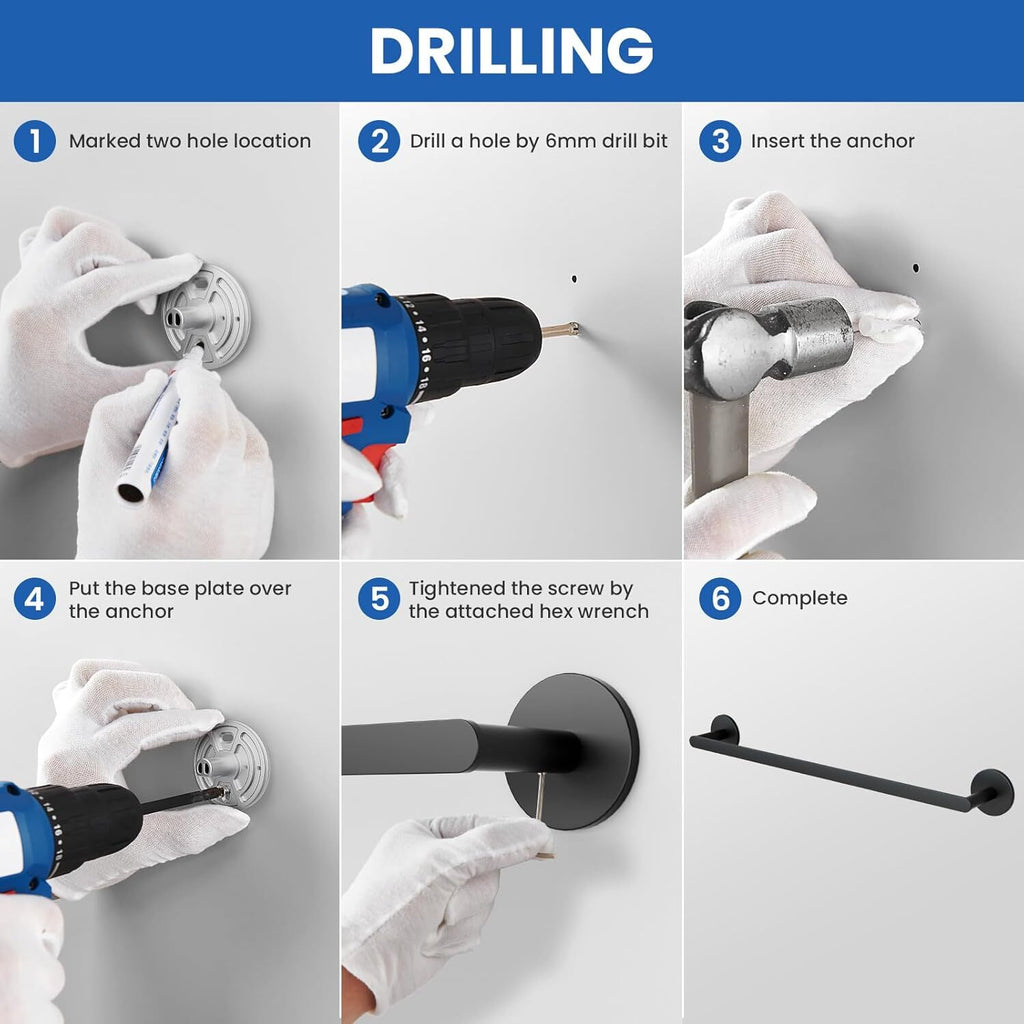 DRILLING

1 Marked two hole location

2 Drill a hole by 6mm drill bit

3 Insert the anchor

4 Put the base plate over the anchor

5 Tightened the screw by the attached hex wrench

6 Complete