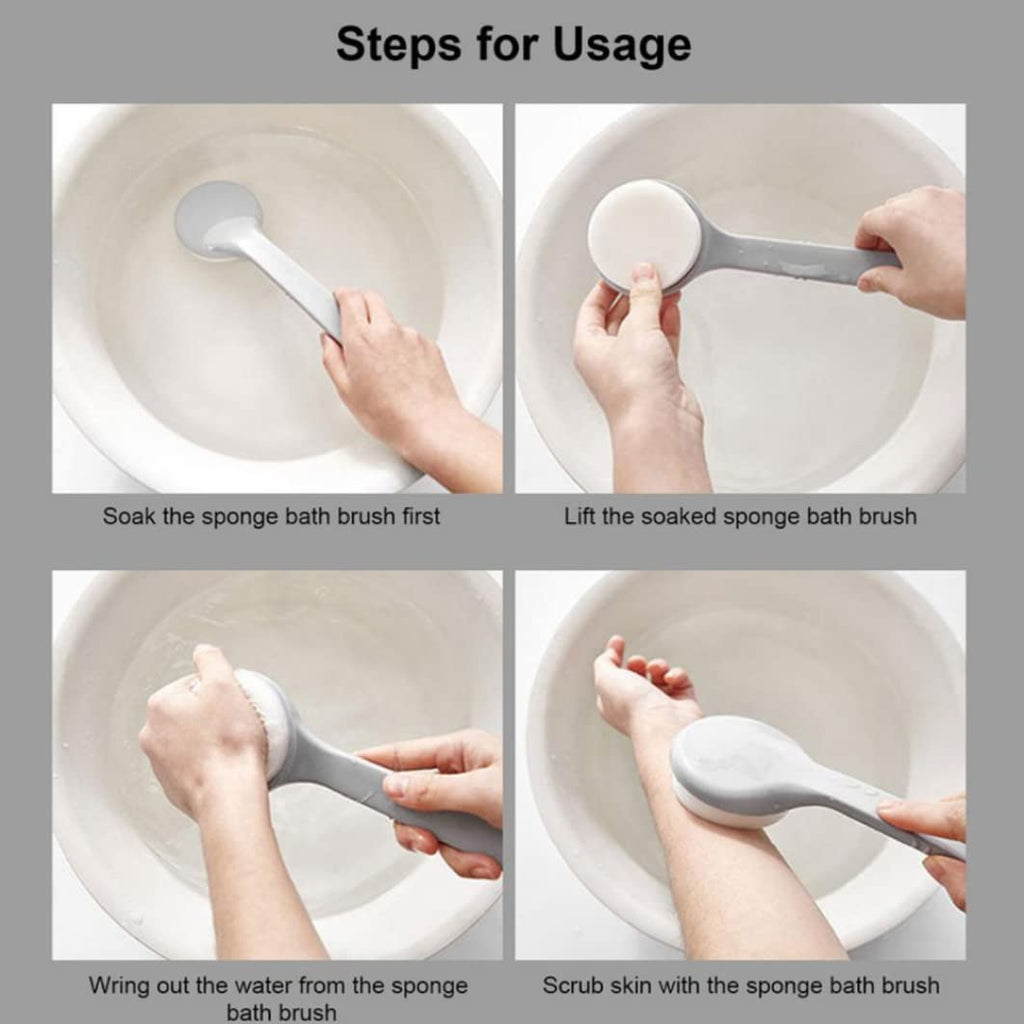 Steps for Usage

Soak the sponge bath brush first

Lift the soaked sponge bath brush

Wring out the water from the sponge bath brush

Scrub skin with the sponge bath brush