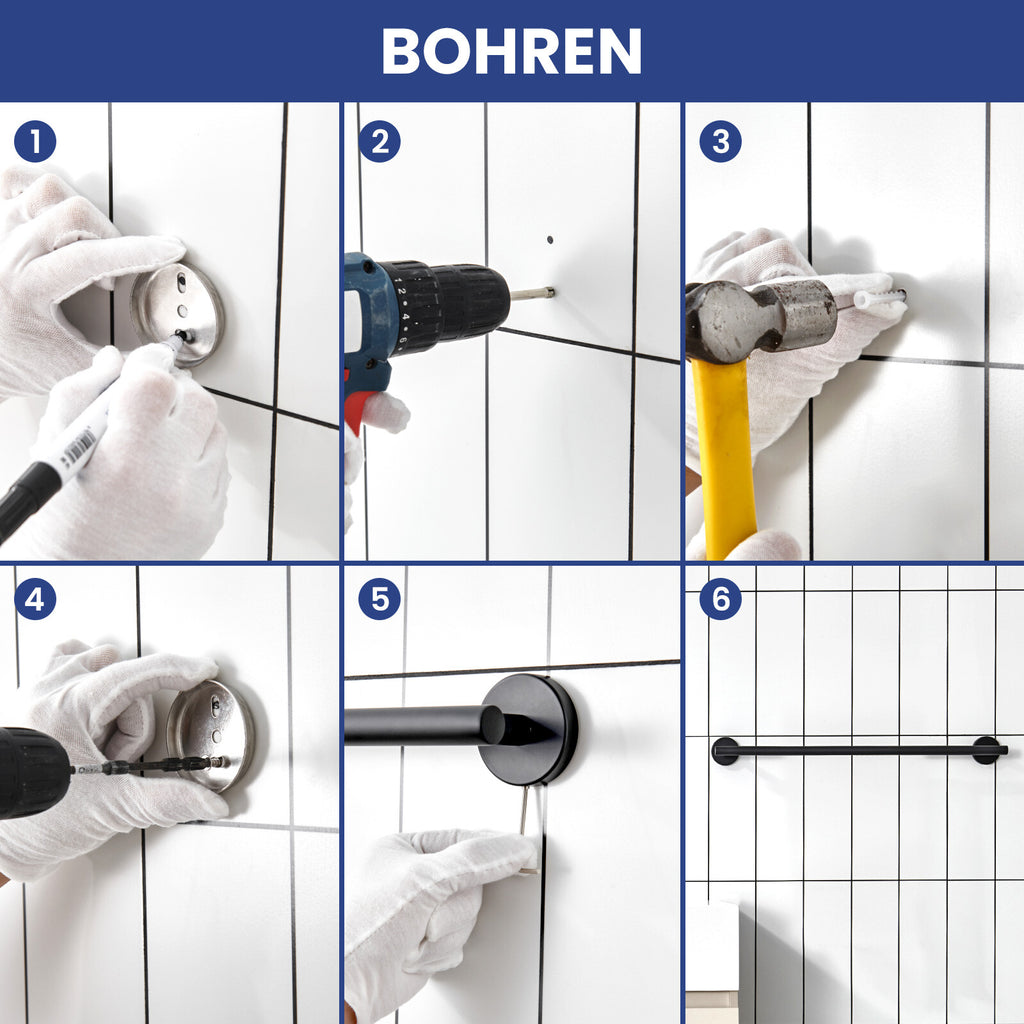 BOHREN

1

2

3

4

5

6